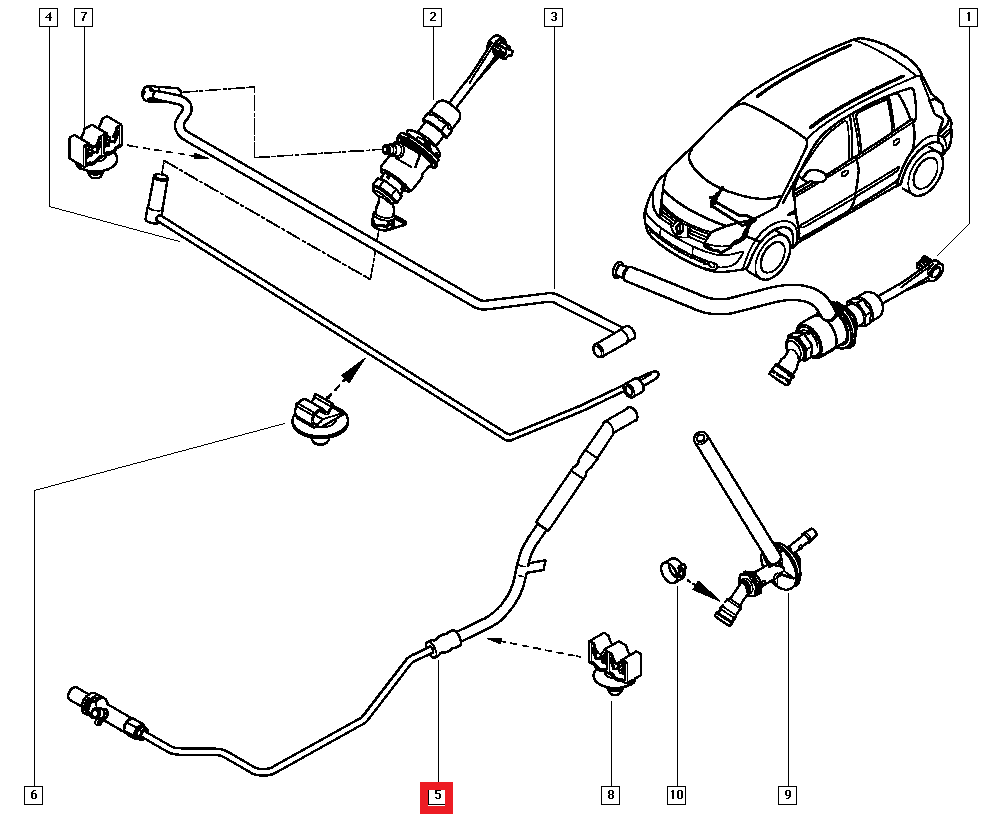 4
7
2
3
1
6
5
8
10
9